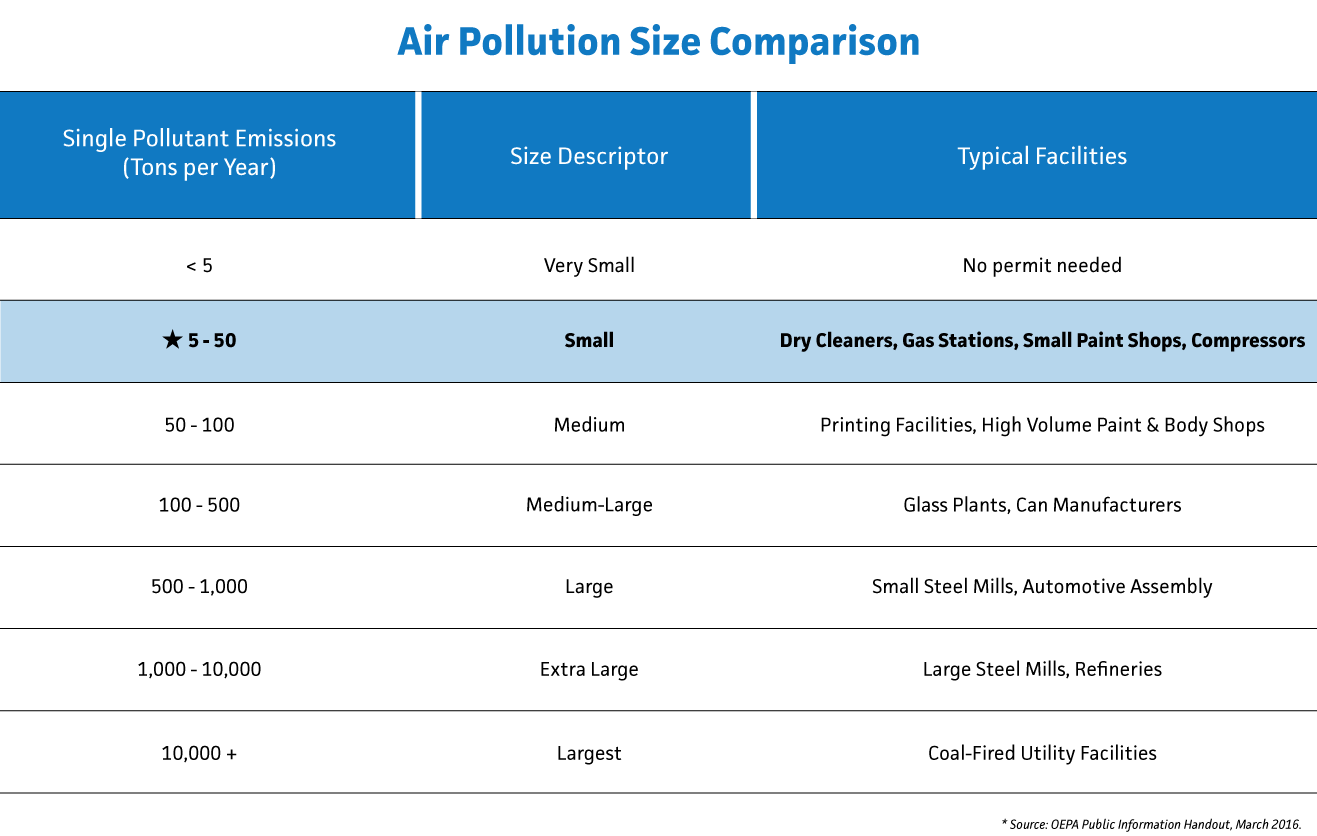 Air Pollution Size Comparison

| Single Pollutant Emissions (Tons per Year) | Size Descriptor | Typical Facilities |
|---|---|---|
| < 5 | Very Small | No permit needed |
| ★ 5 - 50 | Small | Dry Cleaners, Gas Stations, Small Paint Shops, Compressors |
| 50 - 100 | Medium | Printing Facilities, High Volume Paint & Body Shops |
| 100 - 500 | Medium-Large | Glass Plants, Can Manufacturers |
| 500 - 1,000 | Large | Small Steel Mills, Automotive Assembly |
| 1,000 - 10,000 | Extra Large | Large Steel Mills, Refineries |
| 10,000 + | Largest | Coal-Fired Utility Facilities |

* Source: OEPA Public Information Handout, March 2016.